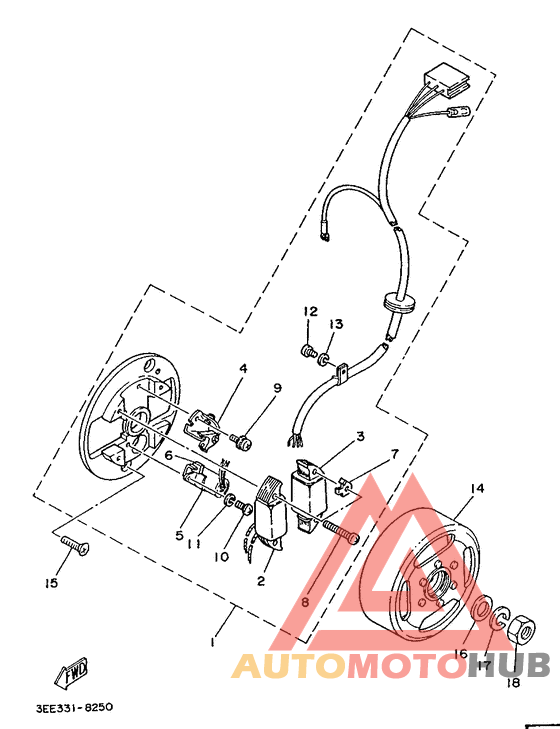 12
13
4
9
3
7
6
14
5
11
10
2
8
15
1
16
17
18
FWD
AUTOMOTOHUB
3EE331-8250