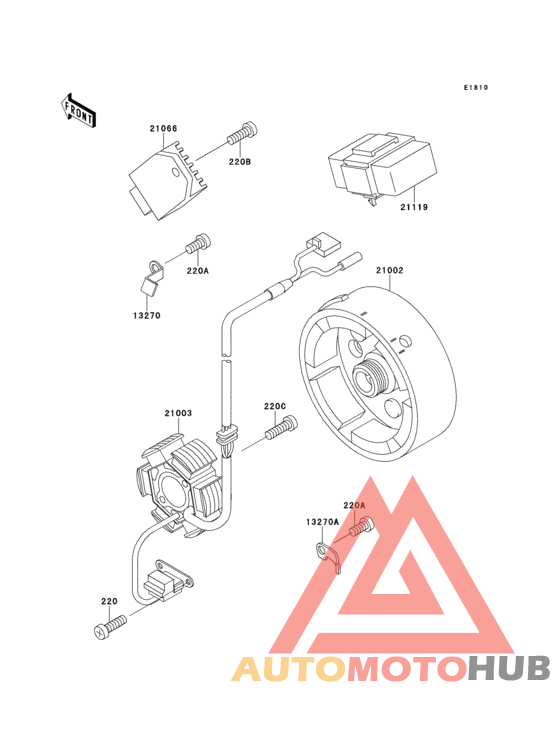 E1810

FRONT

21066

220B

21119

220A

13270

21002

21003

220C

220A

13270A

220

AUTOMOTOHUB