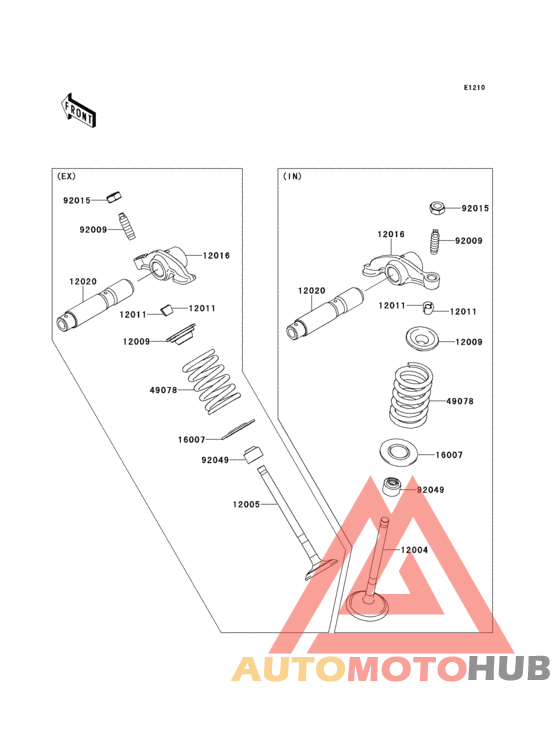 E1210

FRONT

(EX)

92015
92009
12016
12020
12011
12011
12009
49078
16007
92049
12005

(IN)

92015
12016
92009
12020
12011
12011
12009
49078
16007
92049
12004

AUTOMOTOHUB