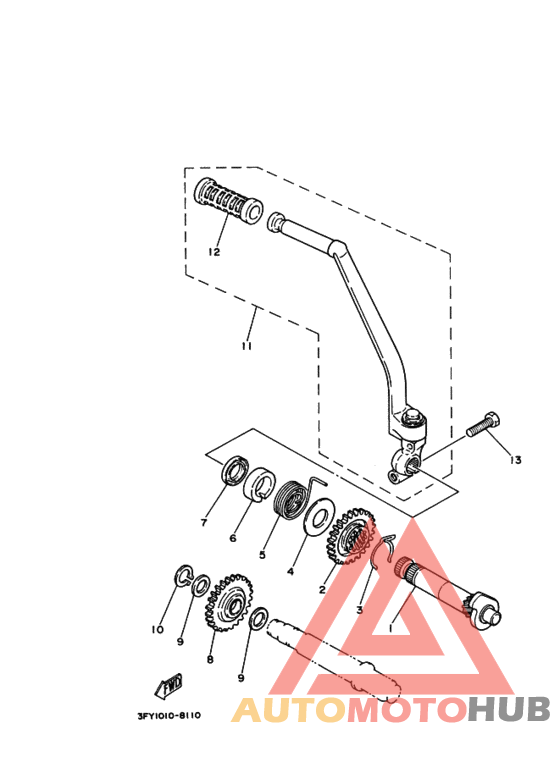 12
11
13
7
6
5
4
2
3
1
10
9
8
9
FWD
3FY1010-8110
AUTOMOTOHUB