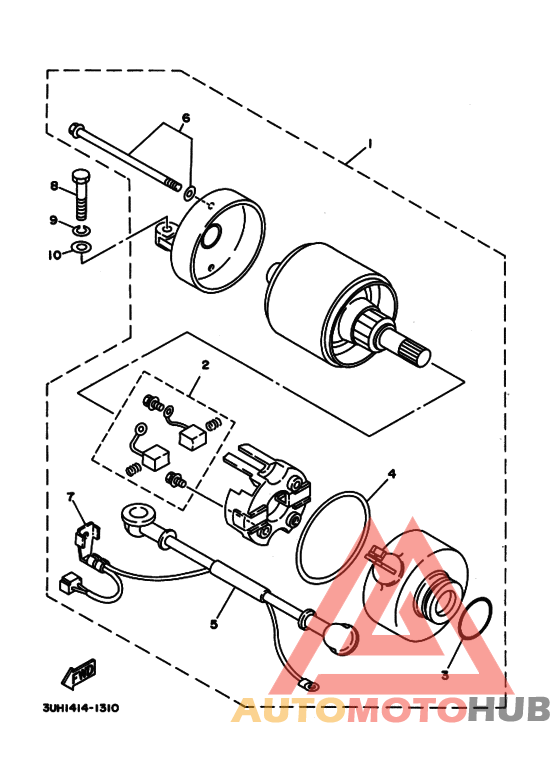 6
1
8
9
10
2
4
7
5
3
FWD
3UH1414-1310
AUTOMOTOHUB