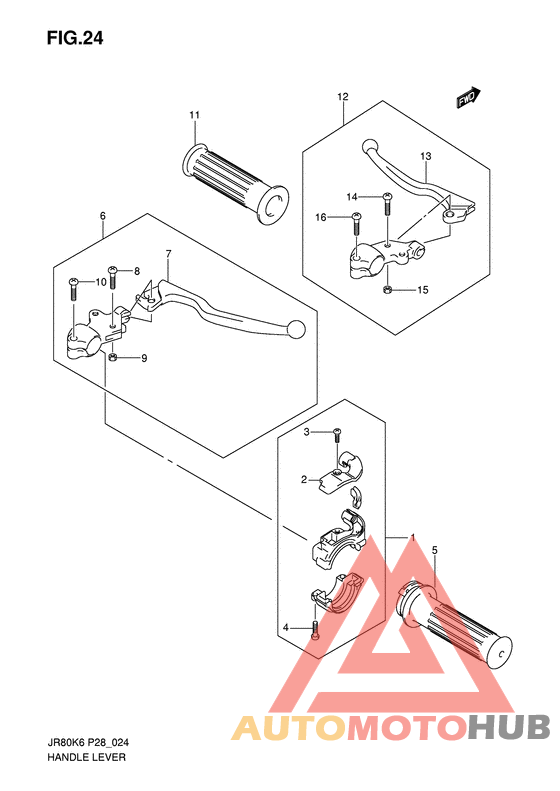 FIG.24

FWD

12
11
13
14
16
15
6
7
8
10
9
3
2
1
5
4

AUTOMOTOHUB

JR80K6 P28_024
HANDLE LEVER