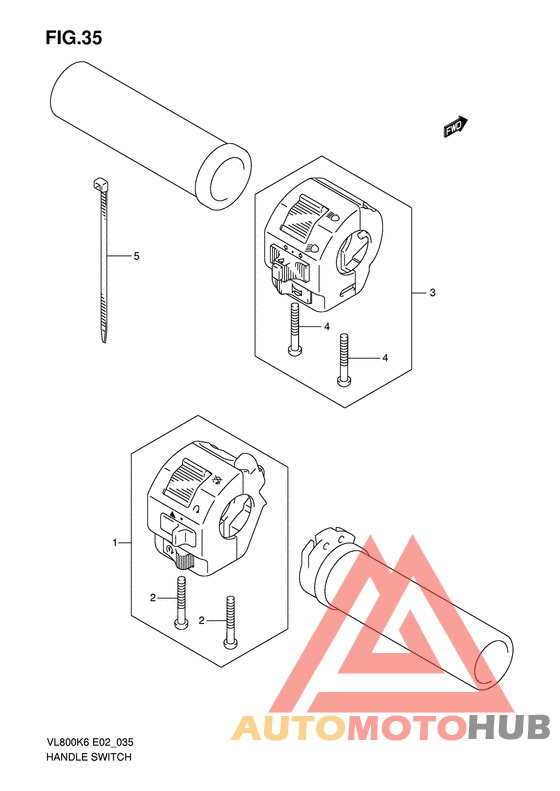 FIG.35

FWD

5

3

4

4

1

2

2

VL800K6 E02_035
HANDLE SWITCH

AUTOMOTOHUB