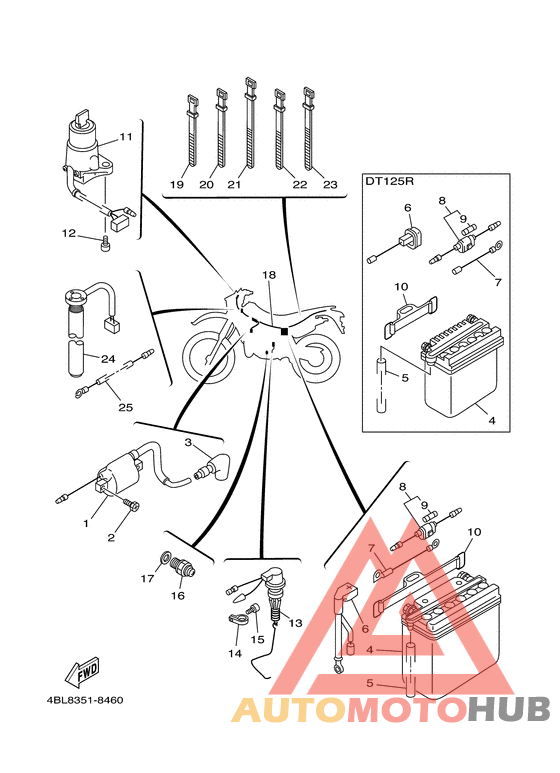 11
12
19 20 21 22 23
DT125R
6
8
9
7
10
5
4
18
24
25
3
1
2
17
16
13
14
15
8
9
10
7
6
4
5
FWD
4BL8351-8460
AUTOMOTOHUB