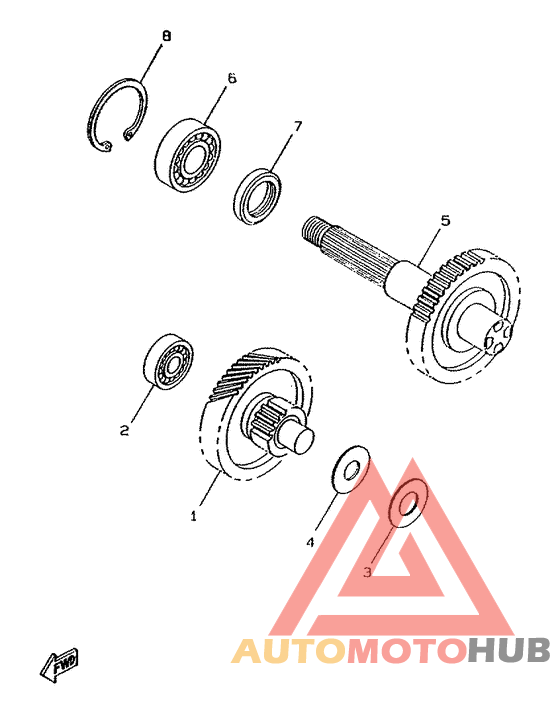 8
6
7
5
2
1
4
3
FWD
AUTOMOTOHUB