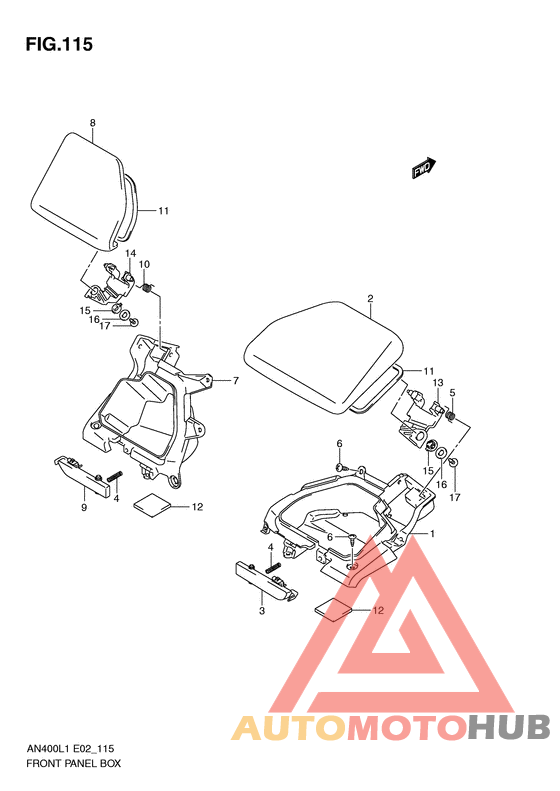 FIG.115

FWD

8
11
14
10
15
16
17
7
9
4
12
2
11
13
5
6
15
16
17
6
1
4
3
12

AUTOMOTOHUB

AN400L1 E02_115
FRONT PANEL BOX