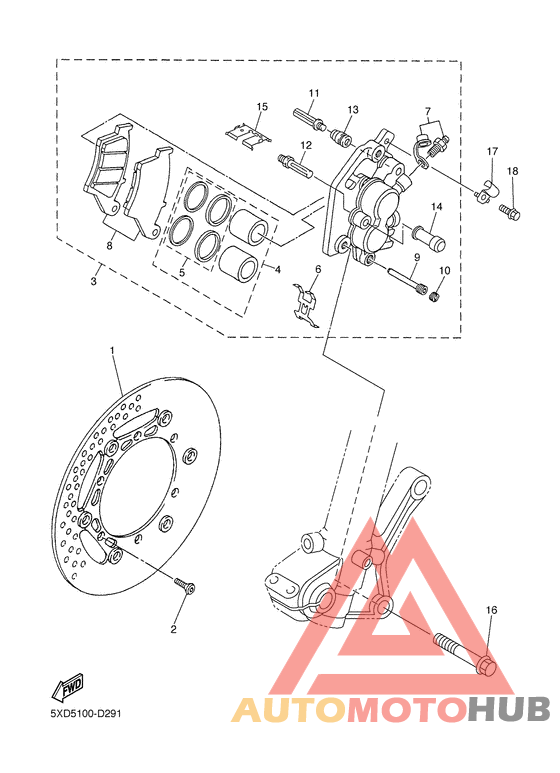 15
11
13
7
12
17
18
14
8
5
4
6
9
10
3
1
2
16
FWD
5XD5100-D291
AUTOMOTOHUB