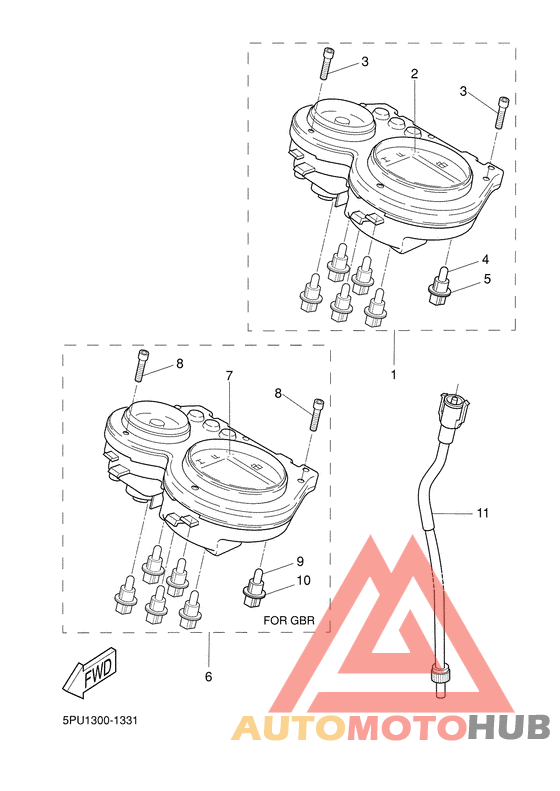 3
2
3
4
5
1
8
7
8
11
9
10
FOR GBR
6
FWD
5PU1300-1331
AUTOMOTOHUB