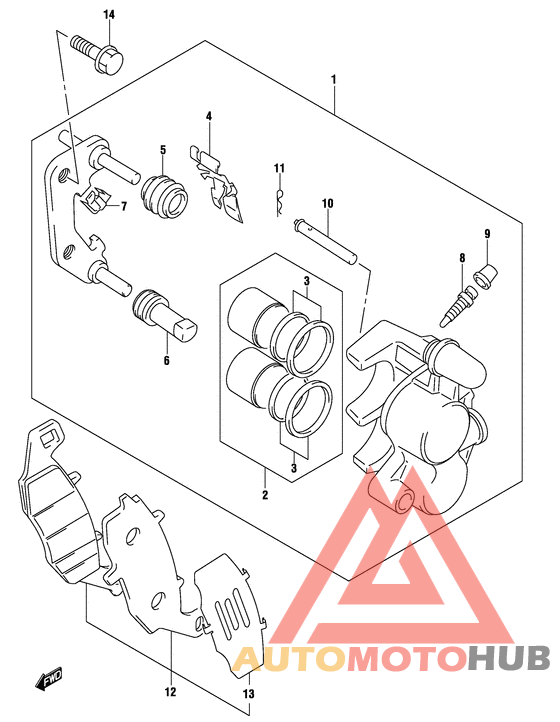 14
1
4
5
11
7
10
9
8
3
6
3
2
12
13
FWD
AUTOMOTOHUB