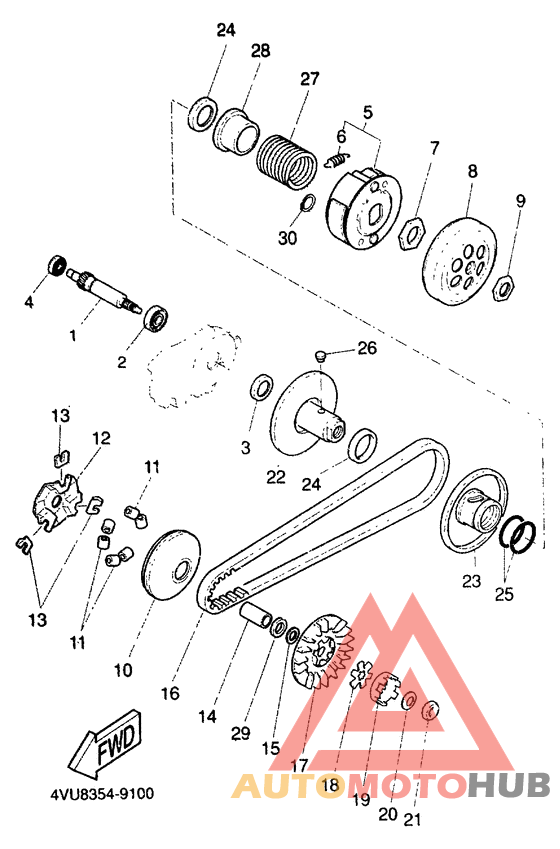 24
28
27
5
6
7
8
9
30
4
1
2
26
3
22
24
13
12
11
13
11
10
16
14
29
15
17
18
19
20
21
23
25
FWD
4VU8354-9100
AUTOMOTOHUB