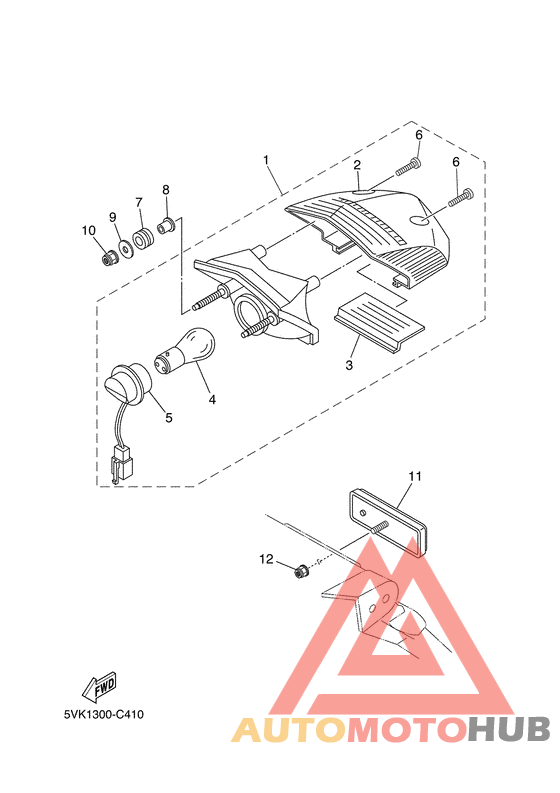 1
2
6
6
8
7
9
10
3
4
5
11
12
FWD
5VK1300-C410
AUTOMOTOHUB