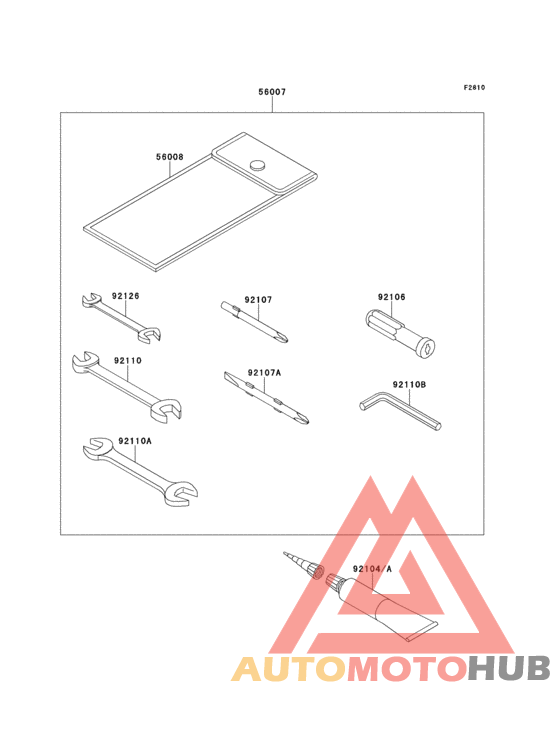 F2810

56007

56008

92126

92107

92106

92110

92107A

92110B

92110A

92104/A

AUTOMOTOHUB