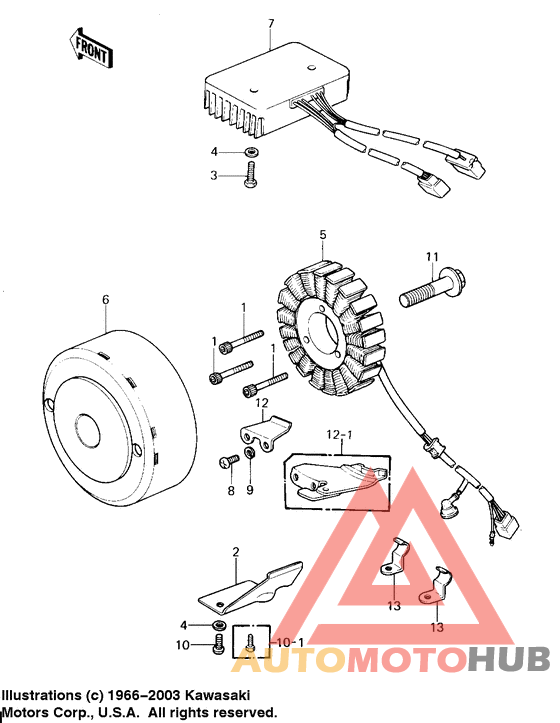 FRONT

7

4

3

5

11

6

1

1

1

12

12-1

8

9

2

13

13

4

10

10-1

AUTOMOTOHUB

Illustrations (c) 1966–2003 Kawasaki Motors Corp., U.S.A. All rights reserved.