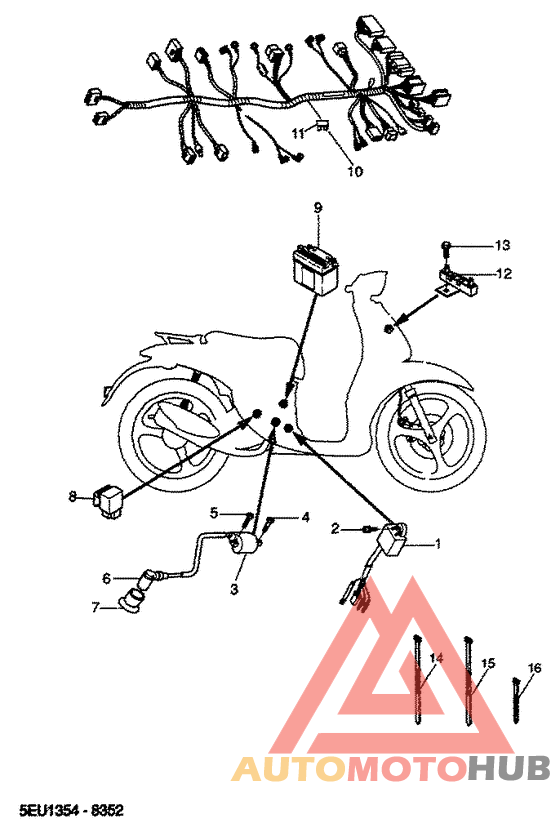 11
10
9
13
12
8
5
4
2
1
6
3
7
14
15
16
AUTOMOTOHUB
5EU1354 - 8352