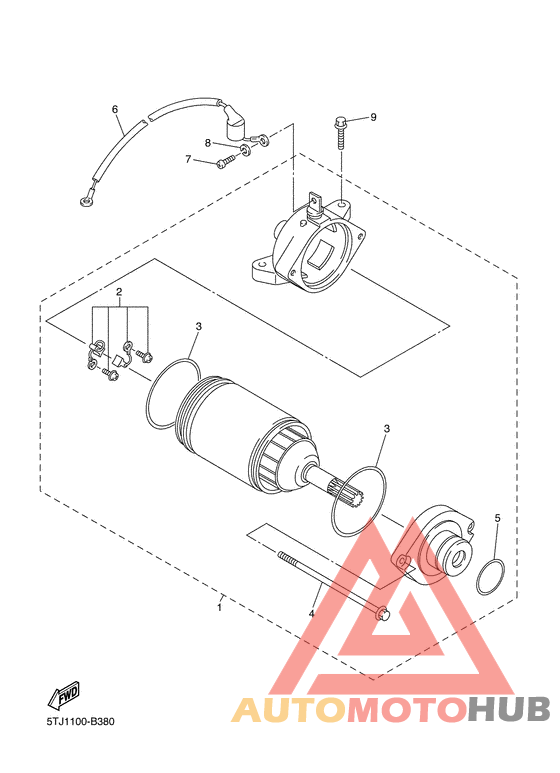 6
9
8
7
2
3
3
5
4
1
FWD
5TJ1100-B380
AUTOMOTOHUB