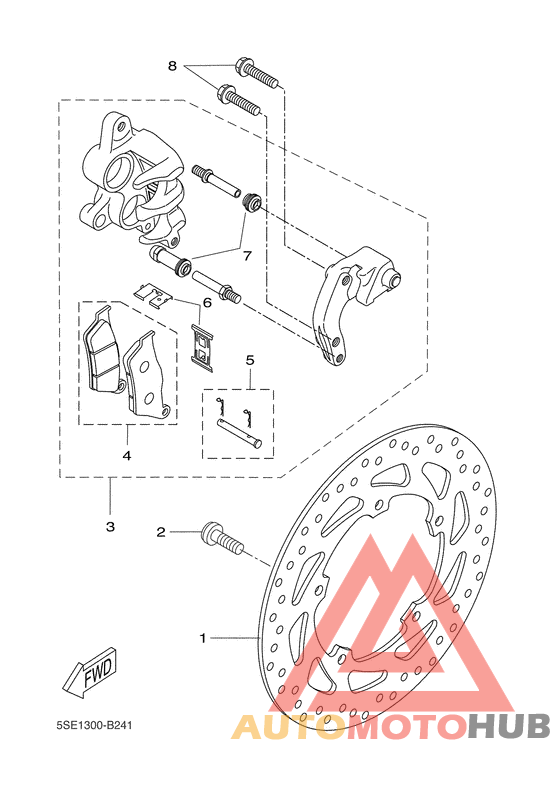 8
7
6
5
4
3
2
1
FWD
5SE1300-B241
AUTOMOTOHUB