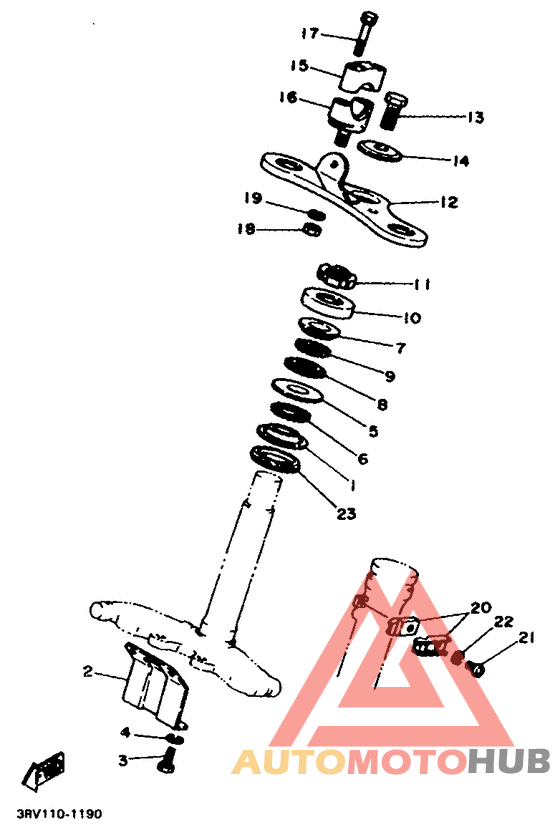 17
15
16
13
14
12
19
18
11
10
7
9
8
5
6
1
23
20
22
21
2
4
3
AUTOMOTOHUB
3RV110-1190