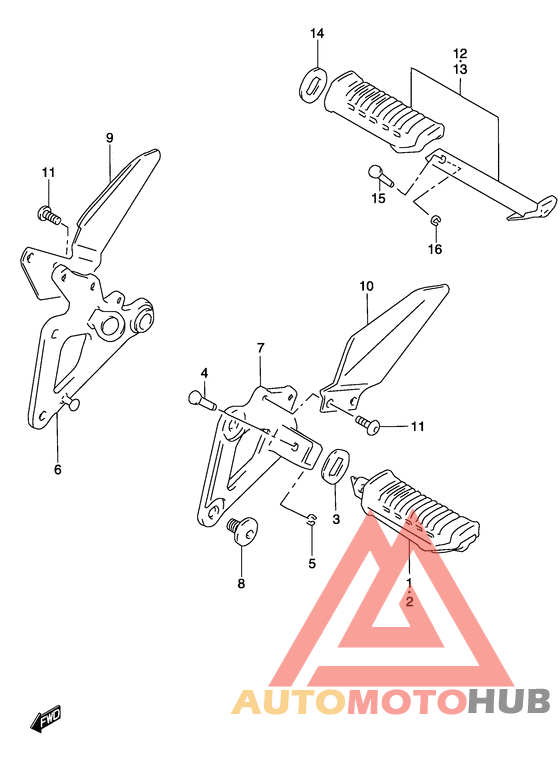 14
12
13
9
11
15
16
10
7
4
11
6
3
5
8
1
2
FWD
AUTOMOTOHUB