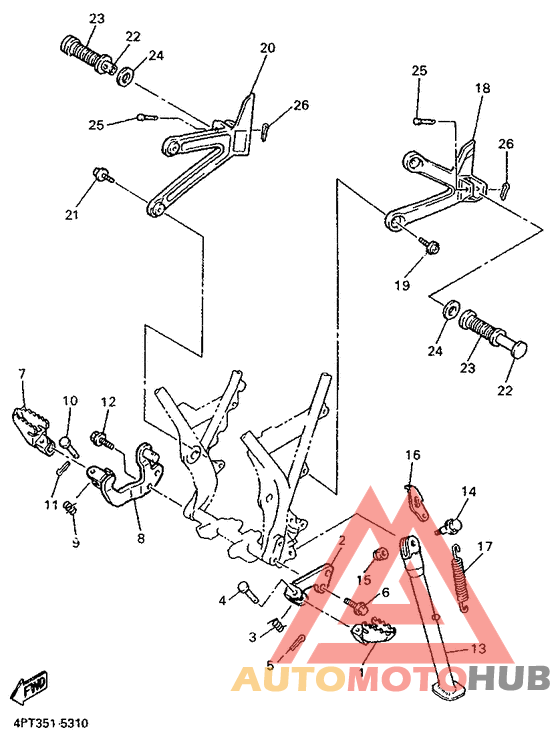 23
22
24
20
25
26
21
25
18
26
19
24
23
22
7
10
12
11
9
8
16
14
17
2
15
6
4
3
5
1
13
FWD
4PT351-5310
AUTOMOTOHUB