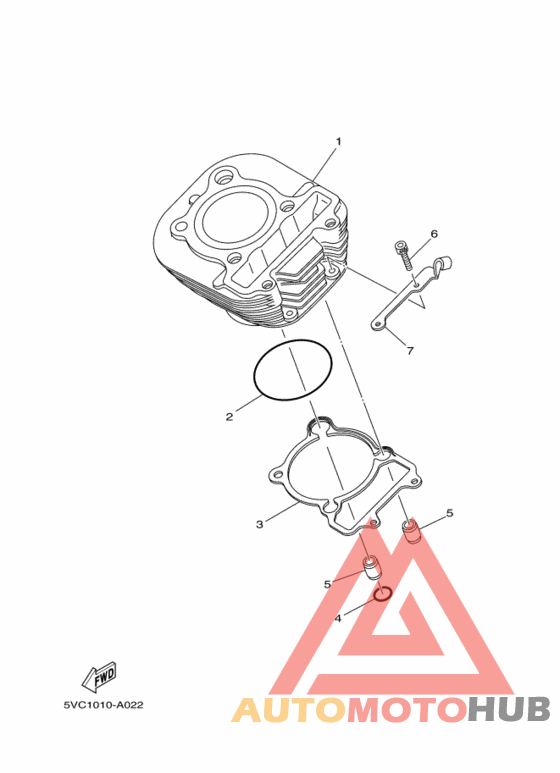 1
6
7
2
3
5
5
4
FWD
5VC1010-A022
AUTOMOTOHUB