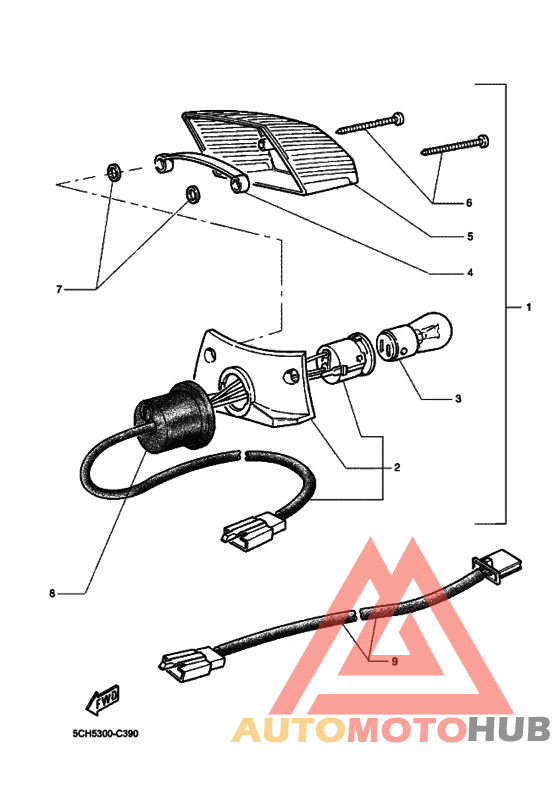 6
5
4
7
1
3
2
8
9
FWD
5CH5300-C390
AUTOMOTOHUB