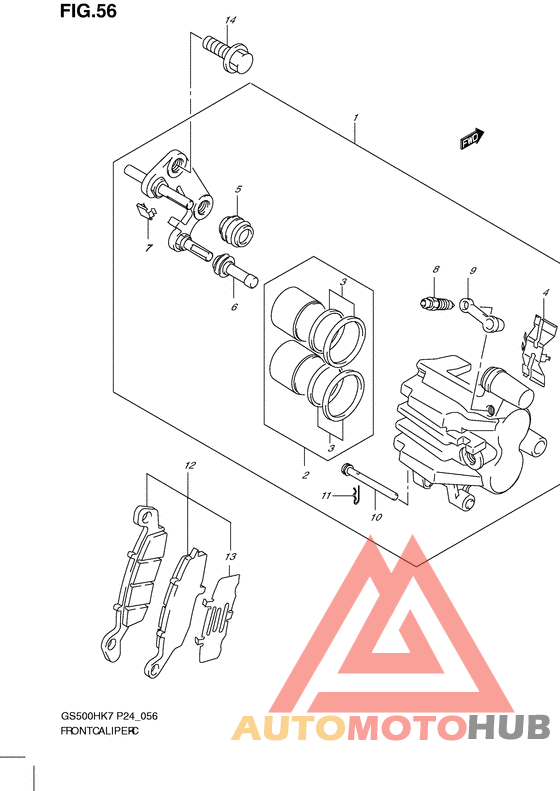 FIG.56

14

1

FWD

5

7

6

3

8

9

4

3

2

11

10

12

13

GS500HK7 P24_056
FRONTCALIPERC

AUTOMOTOHUB