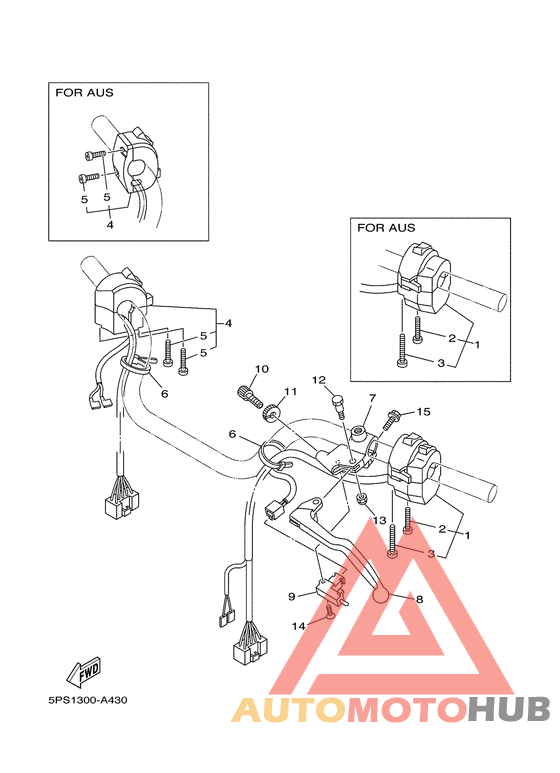 FOR AUS

5
5
4

FOR AUS

2
1
3

4
5
5
6

10
11
12
7
15
6
13
2
1
3
9
8
14

FWD

5PS1300-A430

AUTOMOTOHUB