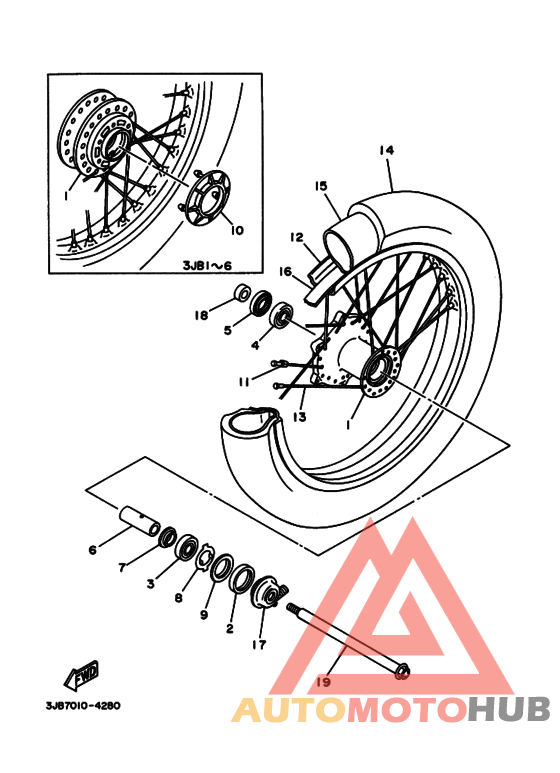 1
10
3JB1~6
14
15
12
16
18
5
4
11
13
1
6
7
3
8
9
2
17
19
FWD
3JB7010-4280
AUTOMOTOHUB