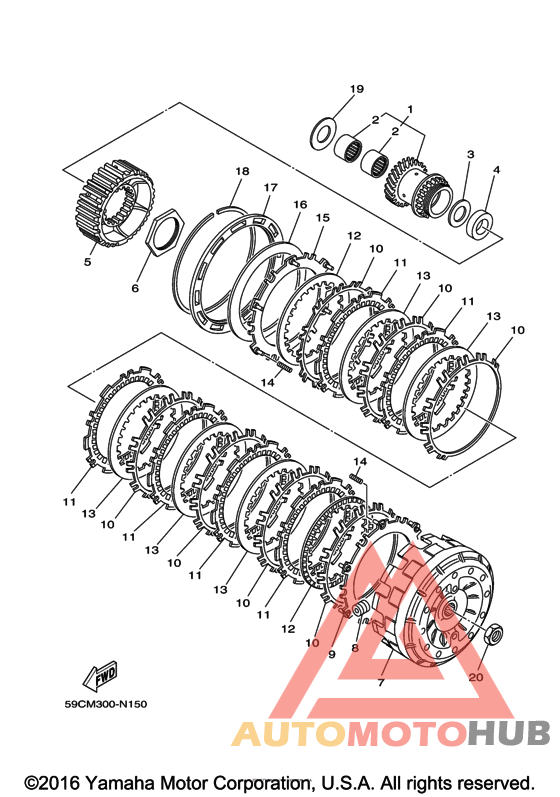 19
1
2
2
3
4
18
17
16
15
12
10
11
13
10
11
13
10
5
6
14
14
11
13
10
11
13
10
11
13
10
11
12
10
9
8
7
20
FWD
59CM300-N150
AUTOMOTOHUB
©2016 Yamaha Motor Corporation, U.S.A. All rights reserved.