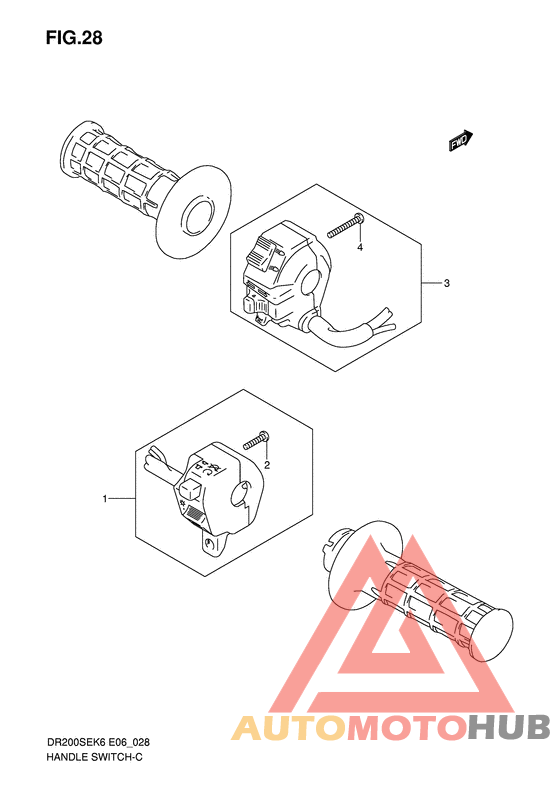 FIG.28

FWD

4

3

2

1

AUTOMOTOHUB

DR200SEK6 E06_028
HANDLE SWITCH-C