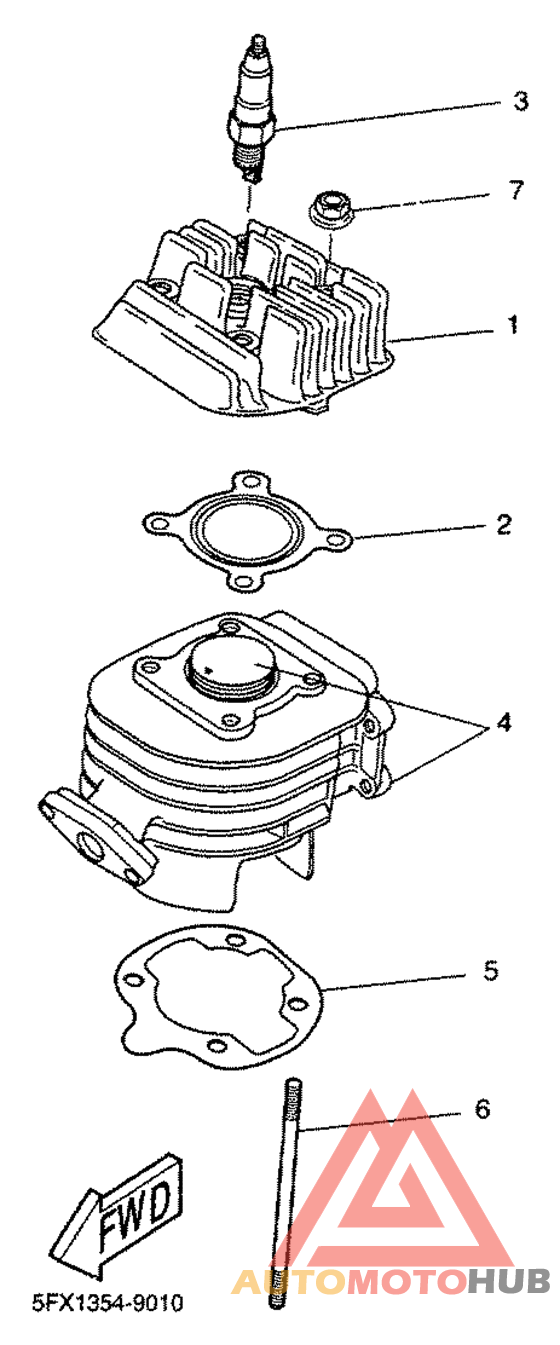 3
7
1
2
4
5
6
FWD
5FX1354-9010
AUTOMOTOHUB