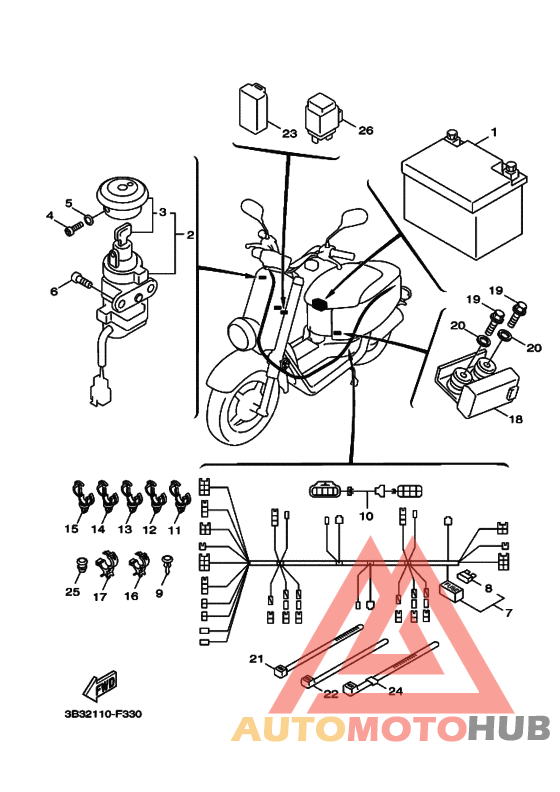 23
26
1
5
4
3
2
6
19
19
20
20
18
10
15
14
13
12
11
25
17
16
9
8
7
21
22
24
FWD
3B32110-F330
AUTOMOTOHUB