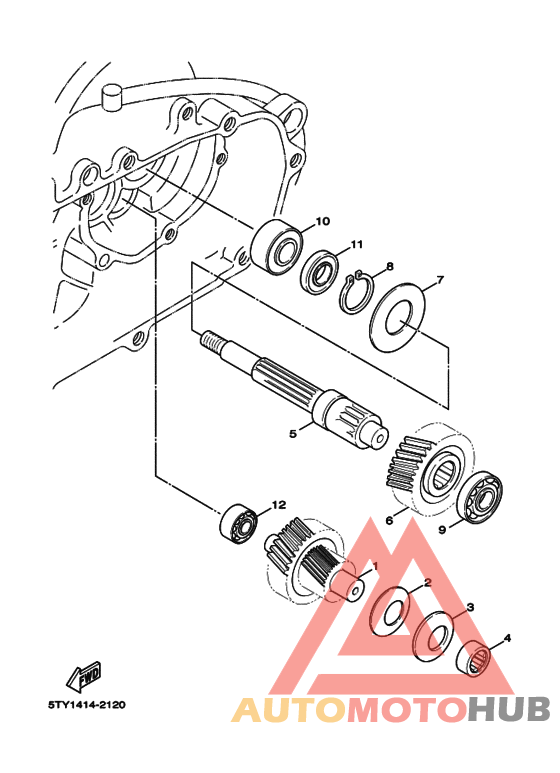 10
11
8
7
5
6
9
12
1
2
3
4
FWD
5TY1414-2120
AUTOMOTOHUB