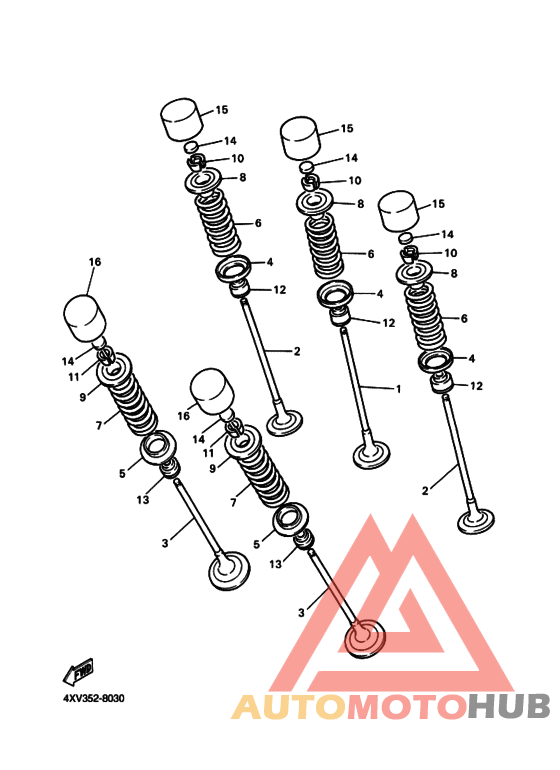 15
14
10
8
6
4
12
2
15
14
10
8
6
4
12
1
15
14
10
8
6
4
12
2
16
14
11
9
7
5
13
3
16
14
11
9
7
5
13
3
FWD
4XV352-8030
AUTOMOTOHUB