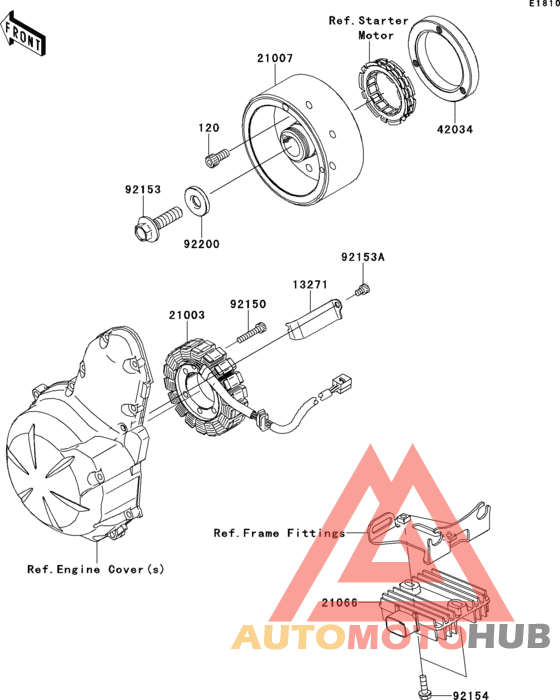 E1810

FRONT

Ref.Starter Motor

21007

42034

120

92153

92200

92153A

13271

92150

21003

Ref.Frame Fittings

Ref.Engine Cover(s)

21066

AUTOMOTOHUB

92154