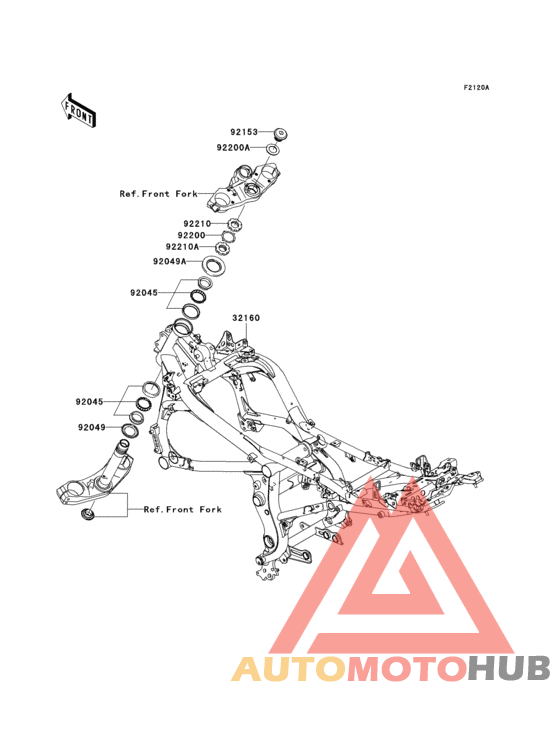 F2120A

FRONT

92153
92200A
Ref.Front Fork
92210
92200
92210A
92049A
92045
32160
92045
92049
Ref.Front Fork

AUTOMOTOHUB