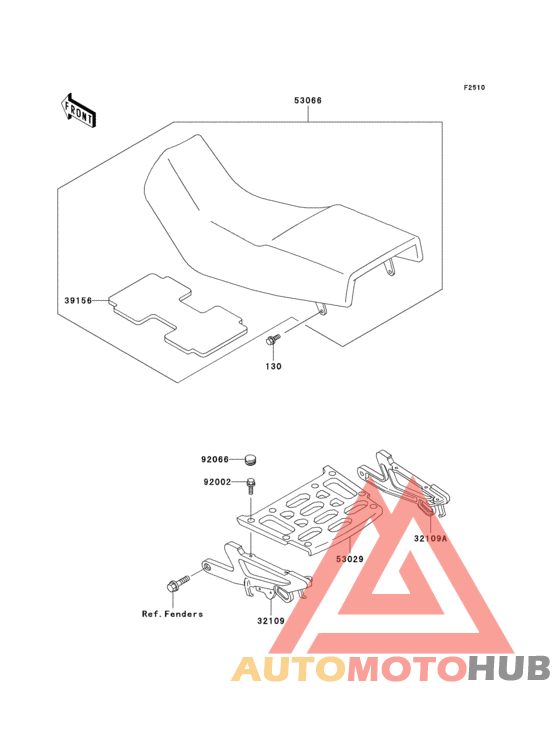 F2510

FRONT

53066

39156

130

92066

92002

32109A

53029

Ref. Fenders

32109

AUTOMOTOHUB