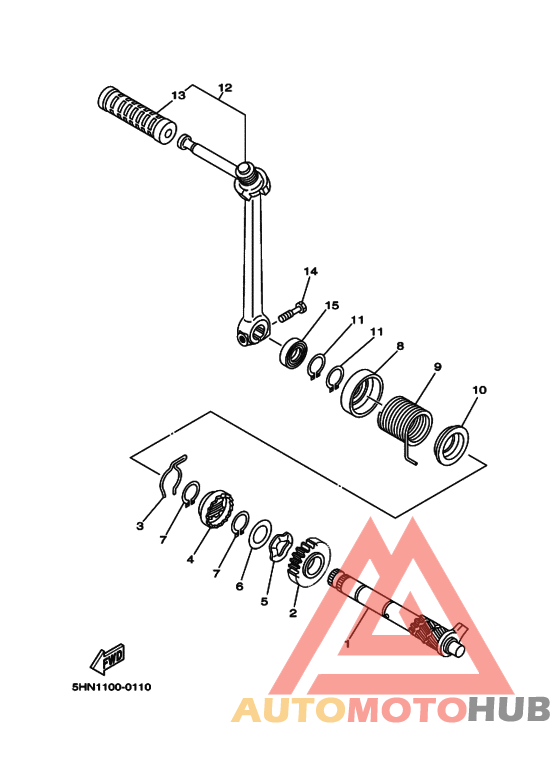 13
12
14
15
11
11
8
9
10
3
7
4
7
6
5
2
1
FWD
5HN1100-0110
AUTOMOTOHUB