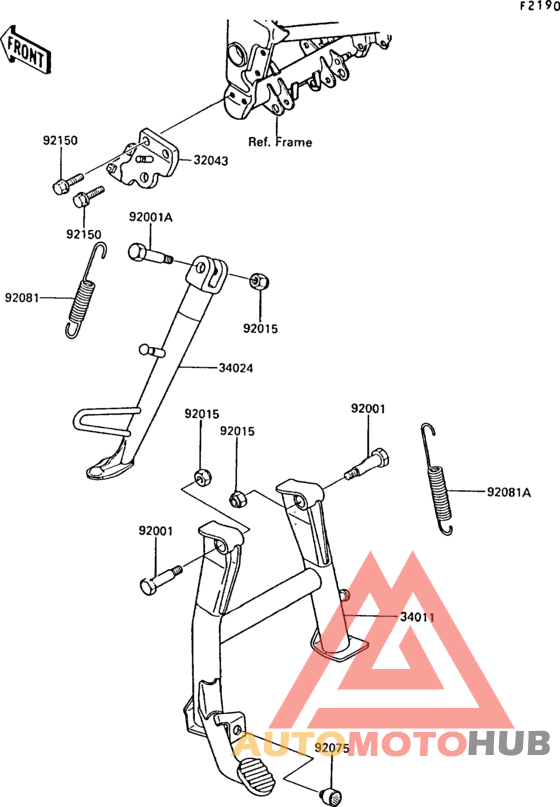 F2190

FRONT

Ref. Frame

92150

32043

92150

92001A

92081

92015

34024

92015

92015

92001

92081A

92001

34011

92075

AUTOMOTOHUB