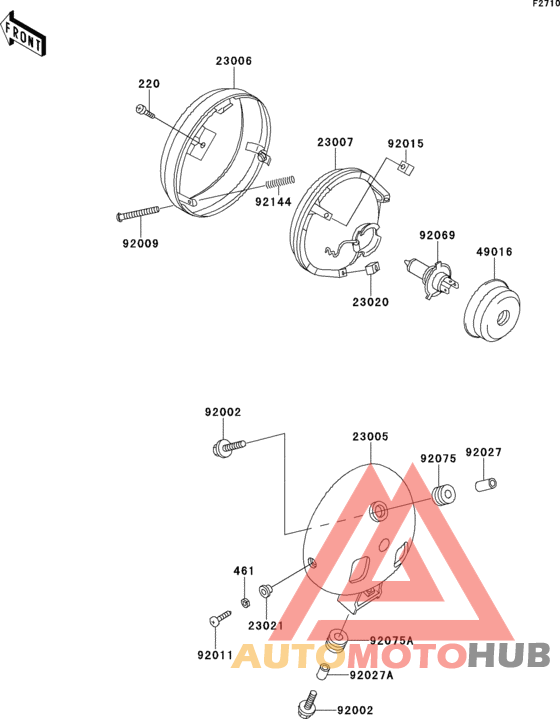 F2710

FRONT

23006

220

23007

92015

92144

92009

92069

49016

23020

92002

23005

92075

92027

461

23021

92011

92075A

92027A

92002

AUTOMOTOHUB