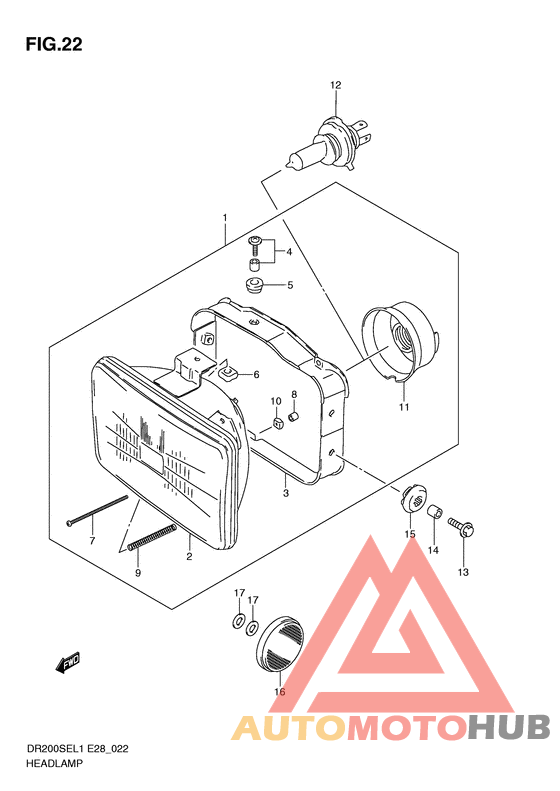 FIG.22

12
1
4
5
6
10
8
11
3
7
2
9
15
14
13
17
17
16
FWD

AUTOMOTOHUB

DR200SEL1 E28_022
HEADLAMP