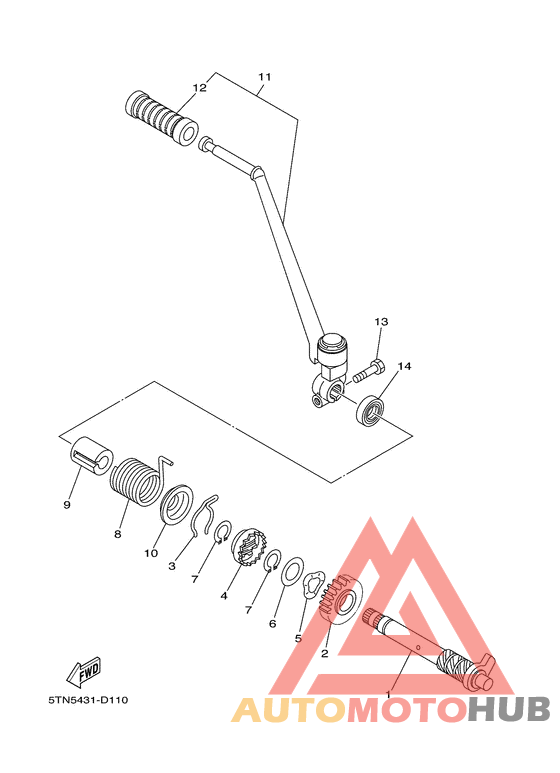 11
12
13
14
9
8
10
3
7
4
7
6
5
2
1
FWD
5TN5431-D110
AUTOMOTOHUB