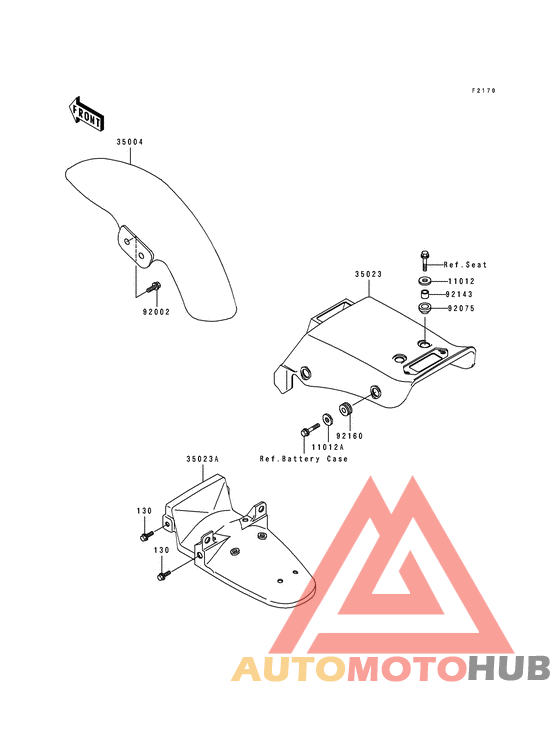 F2170

FRONT

35004

92002

35023

Ref.Seat

11012

92143

92075

92160

11012A

Ref.Battery Case

35023A

130

130

AUTOMOTOHUB