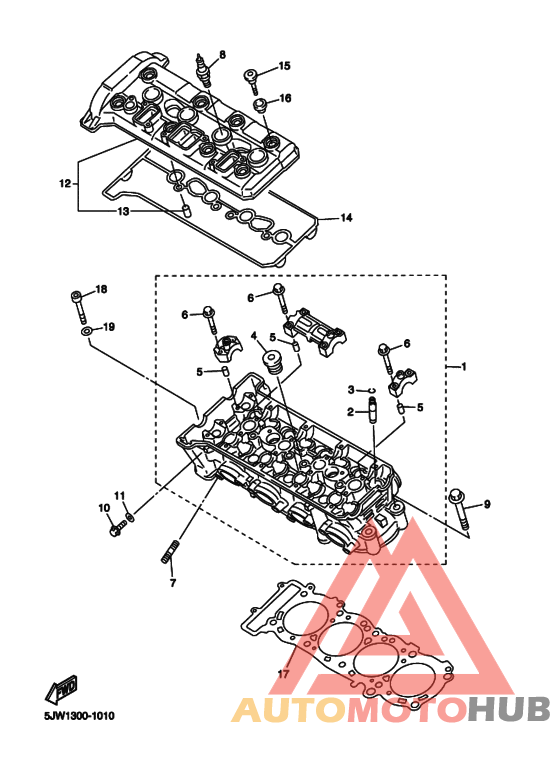 8
15
16
12
13
14
18
19
6
6
4
5
5
6
1
3
2
5
11
10
9
7
17
FWD
5JW1300-1010
AUTOMOTOHUB