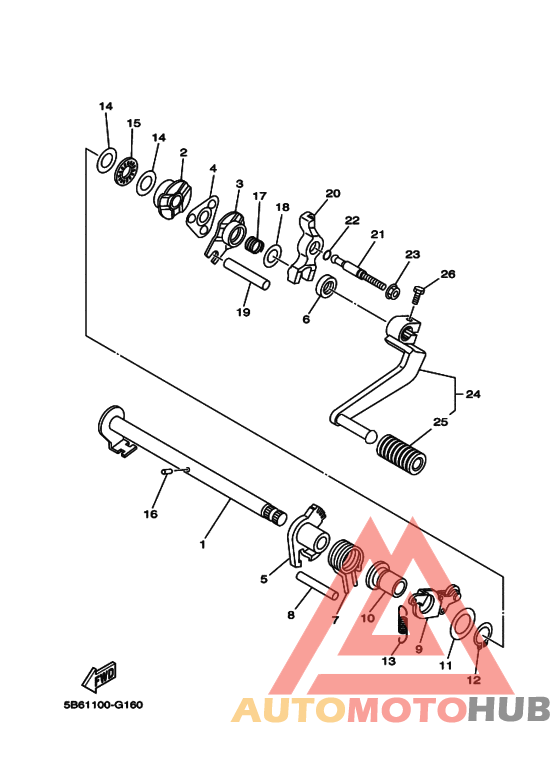 14
15
14
2
4
3
17
18
20
22
21
23
26
19
6
24
25
16
1
5
8
7
10
9
13
11
12
FWD
5B61100-G160
AUTOMOTOHUB