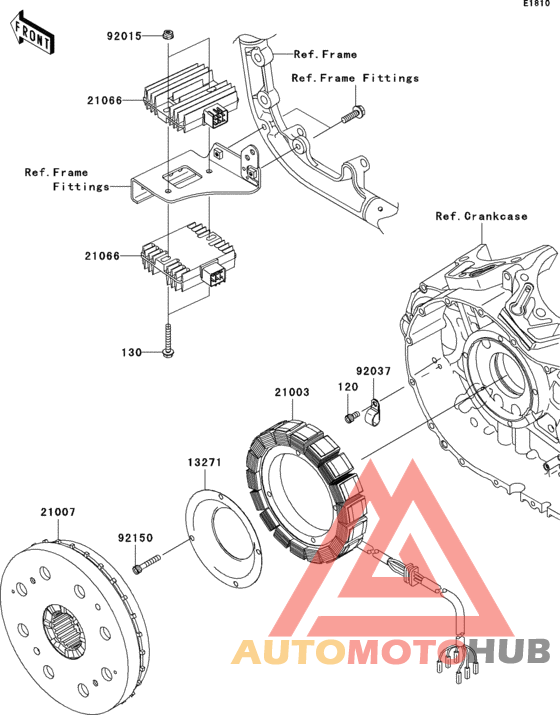 E1810

FRONT

92015

Ref.Frame

Ref.Frame Fittings

21066

Ref.Frame Fittings

Ref.Crankcase

21066

130

92037

120

21003

13271

21007

92150

AUTOMOTOHUB