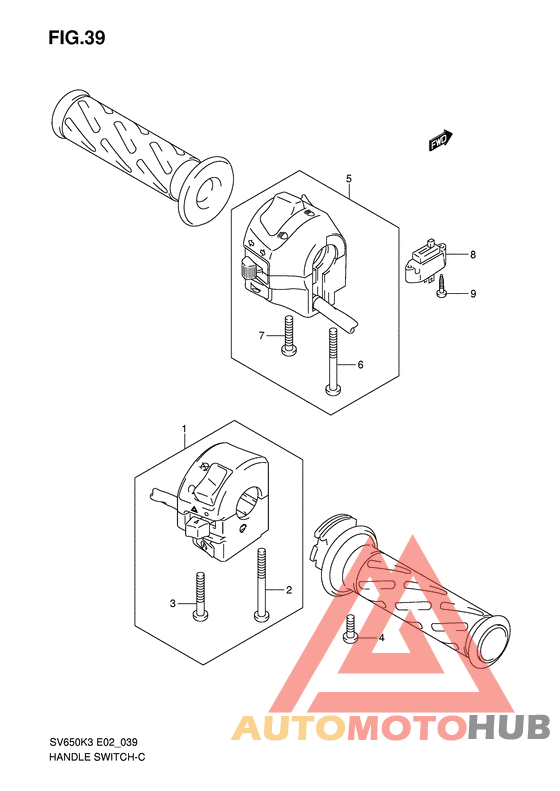 FIG.39

FWD

5

8

9

7

6

1

3

2

4

SV650K3 E02_039
HANDLE SWITCH-C

AUTOMOTOHUB