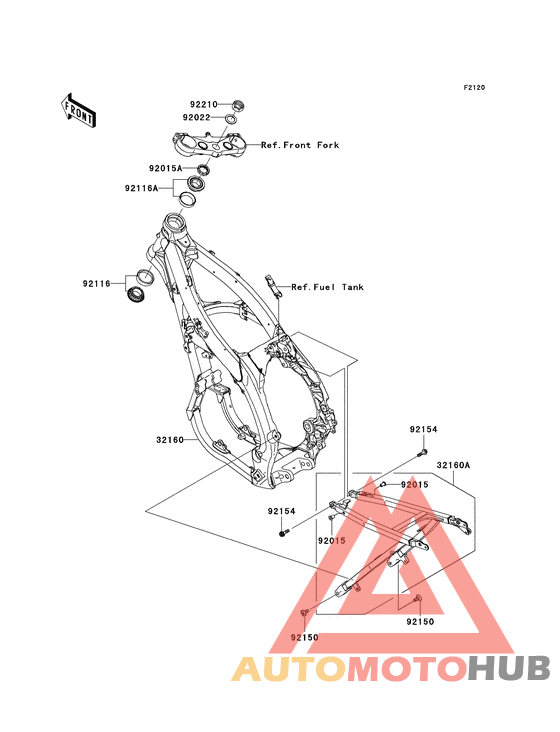 F2120

FRONT

92210
92022
Ref.Front Fork
92015A
92116A
92116
Ref.Fuel Tank
32160
92154
32160A
92015
92154
92015
92150
92150

AUTOMOTOHUB