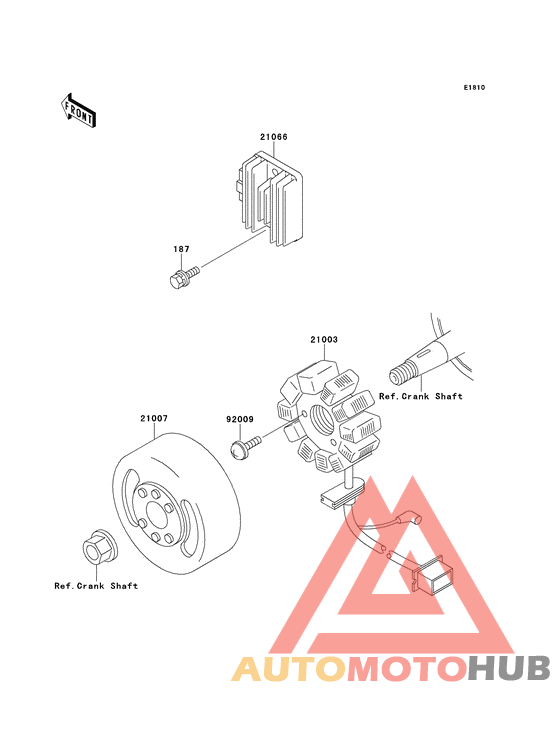 E1810

FRONT

21066

187

21003

Ref.Crank Shaft

21007

92009

Ref.Crank Shaft

AUTOMOTOHUB