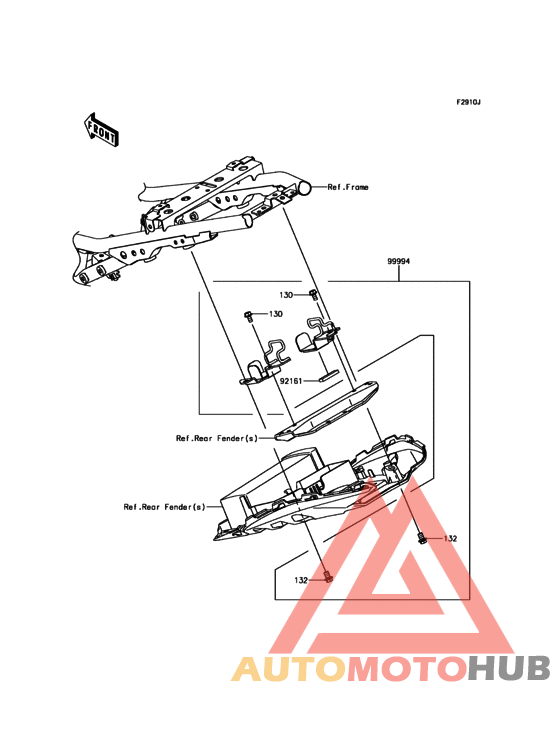 F2910J

FRONT

Ref.Frame

99994

130

130

92161

Ref.Rear Fender(s)

Ref.Rear Fender(s)

132

132

AUTOMOTOHUB